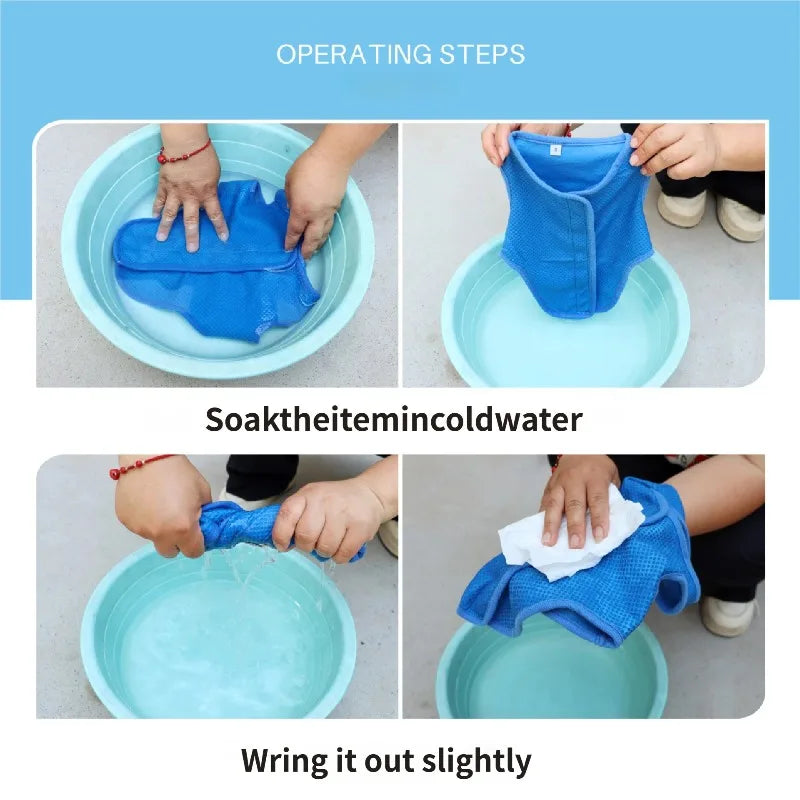 OPERATING STEPS

Soaktheitemincoldwater

Wring it out slightly