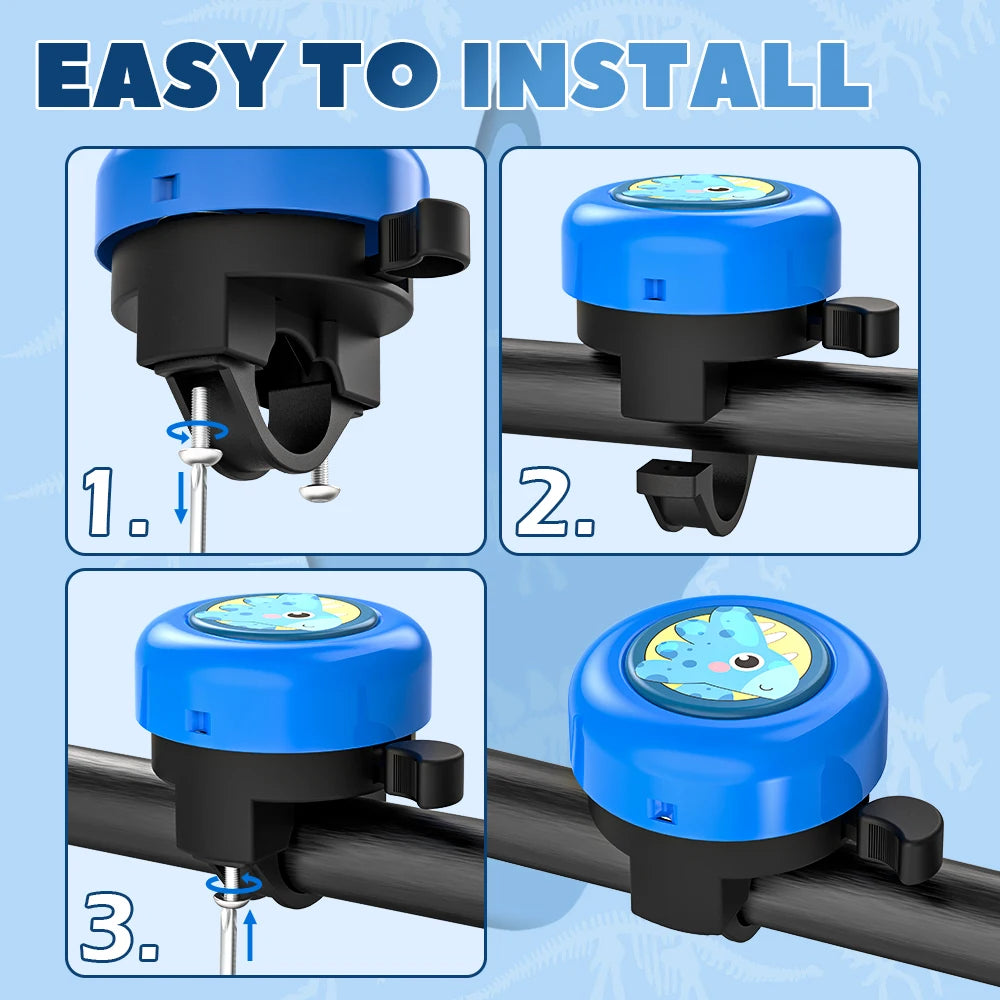 EASY TO INSTALL

1.

2.

3.