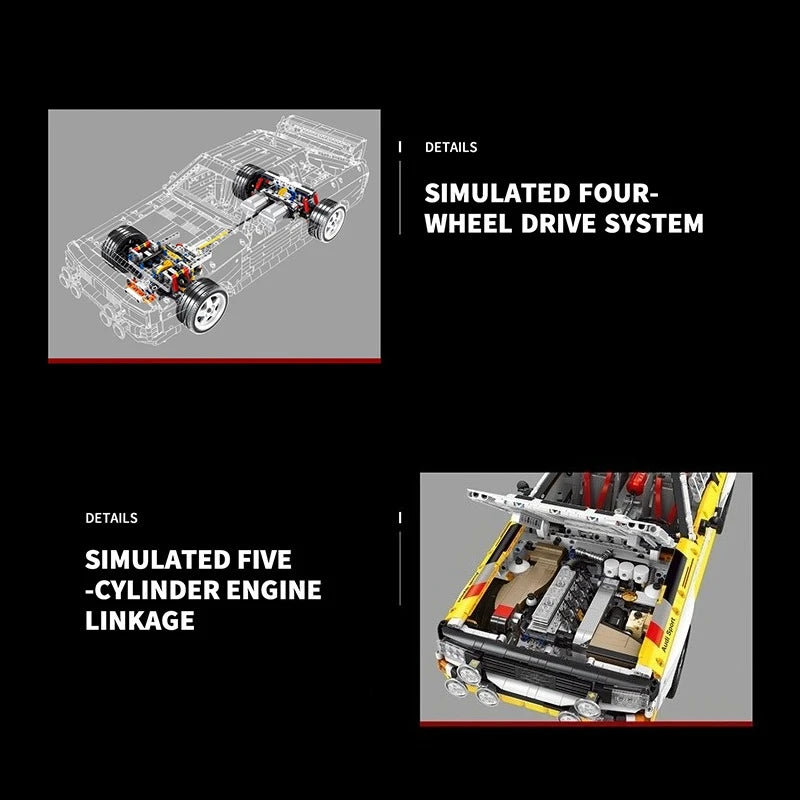 DETAILS

SIMULATED FOUR-WHEEL DRIVE SYSTEM

DETAILS

SIMULATED FIVE -CYLINDER ENGINE LINKAGE

Audi Sport